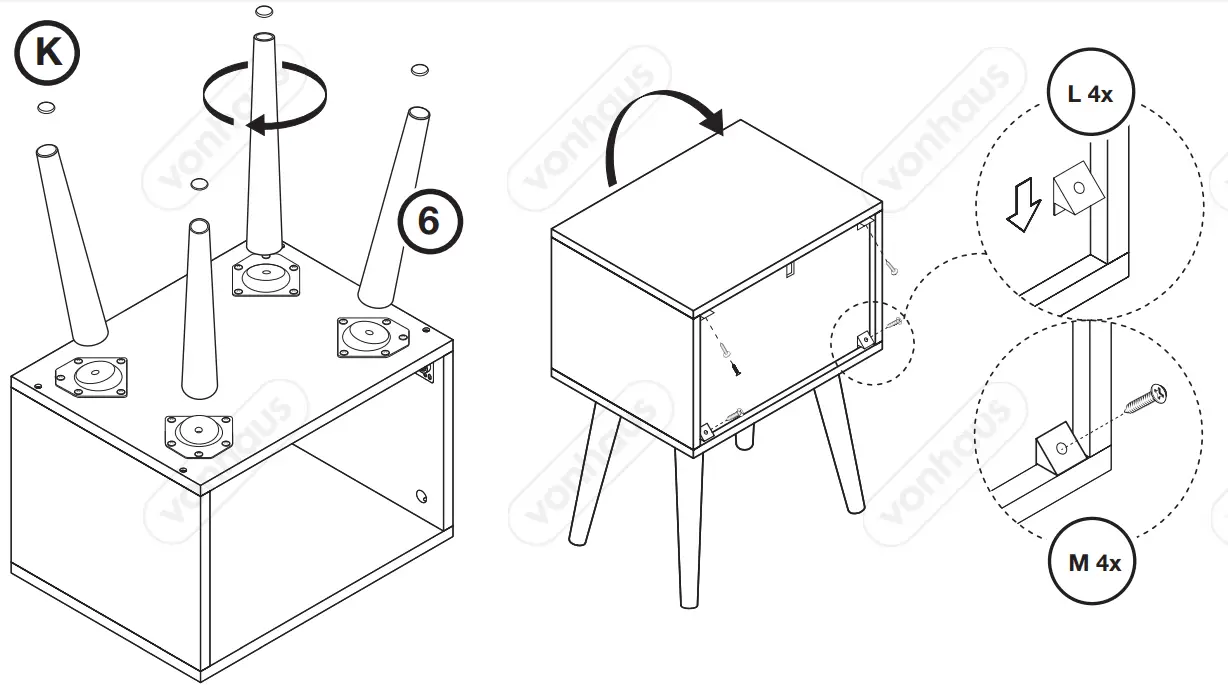 K

6

L 4x

M 4x

vonhaus