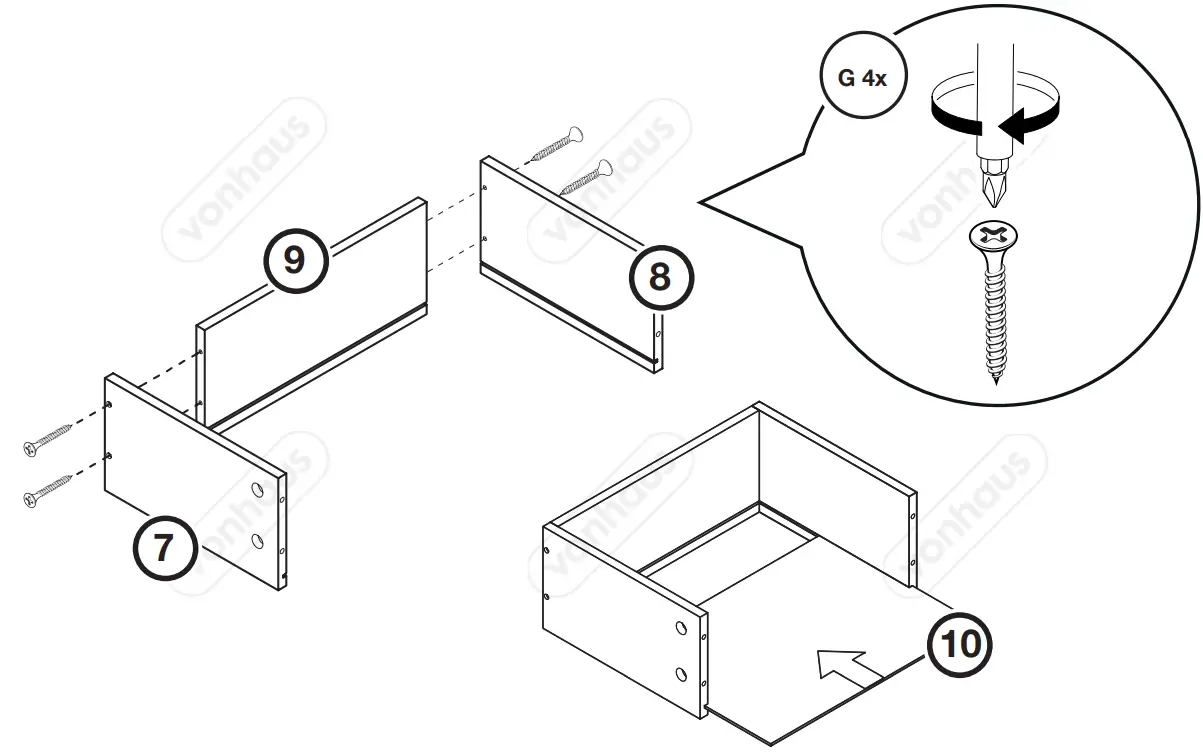 G 4x

9

8

7

10

vonhaus