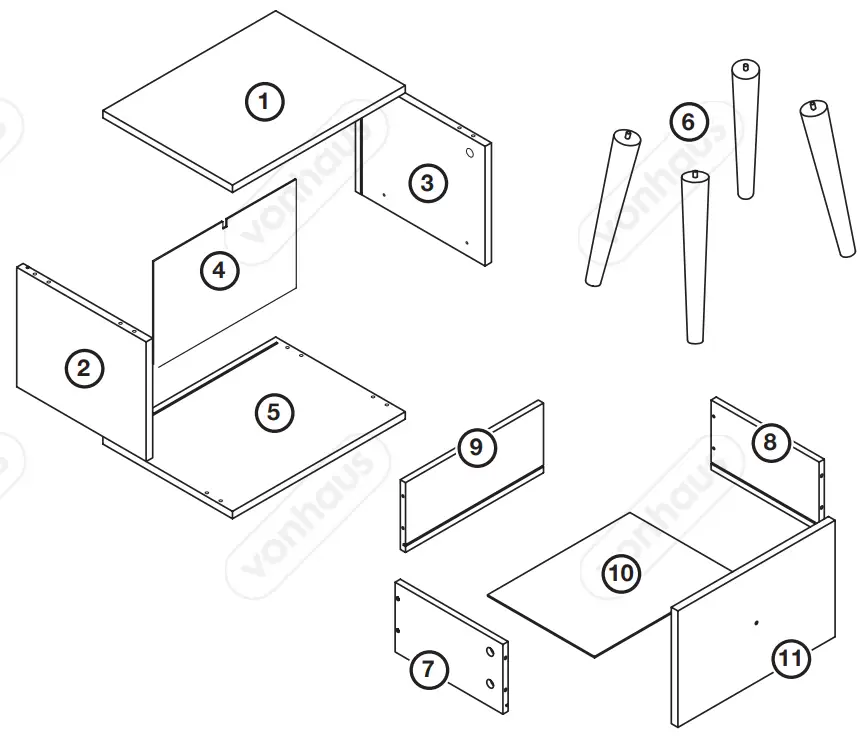 1
3
6
4
2
5
9
8
10
7
11
vonhaus
vonhaus
vonhaus
vonhaus