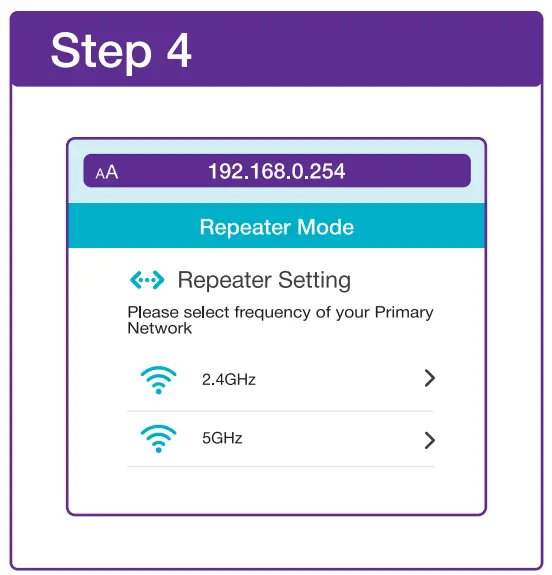 Step 4

AA 192.168.0.254

Repeater Mode

Repeater Setting

Please select frequency of your Primary Network

2.4GHz

5GHz