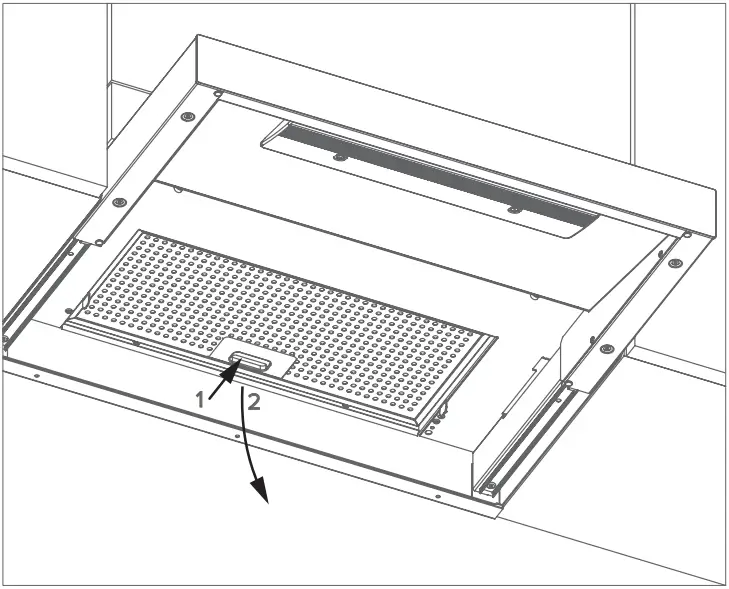 1
2