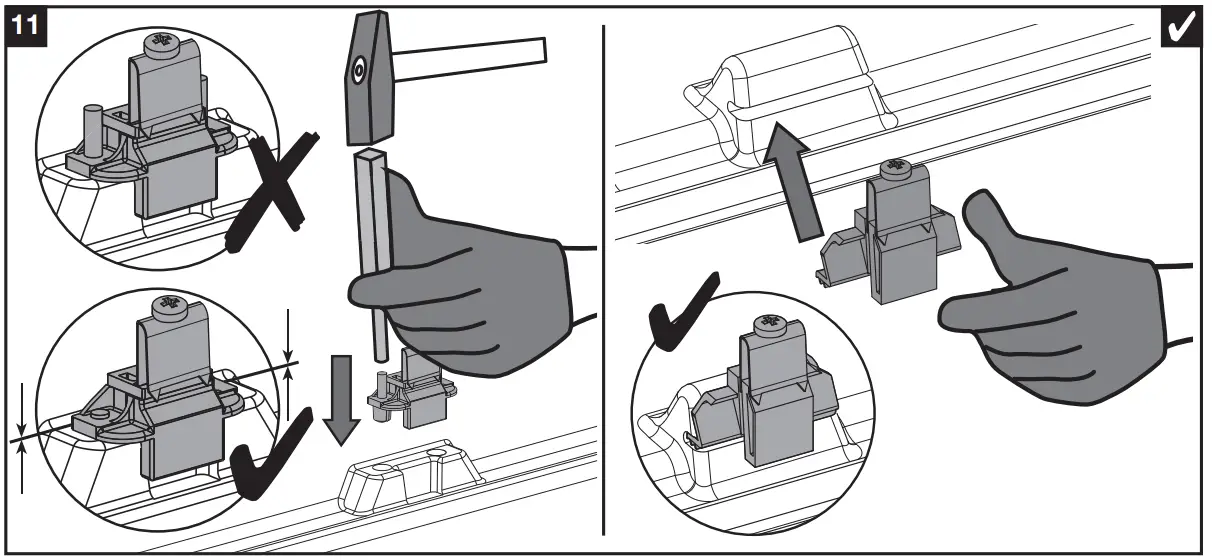 11