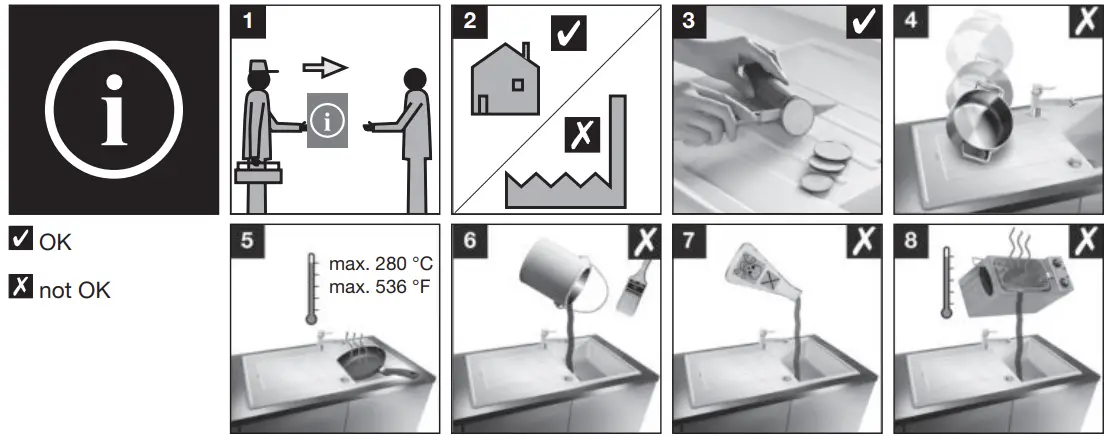 i

✓ OK

✗ not OK

1

i

2

✓

✗

3

✓

4

✗

5

max. 280 °C
max. 536 °F

6

✗

7

✗

8

✗