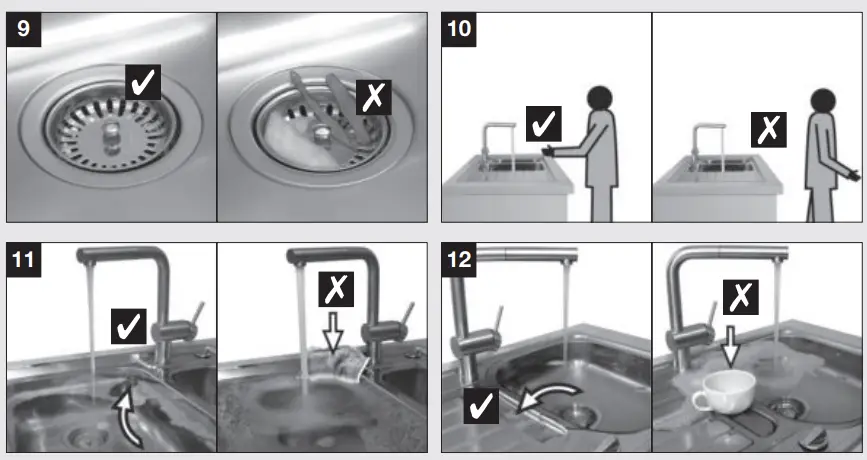 9
✓
✗
10
✓
✗
11
✓
✗
12
✓
✗