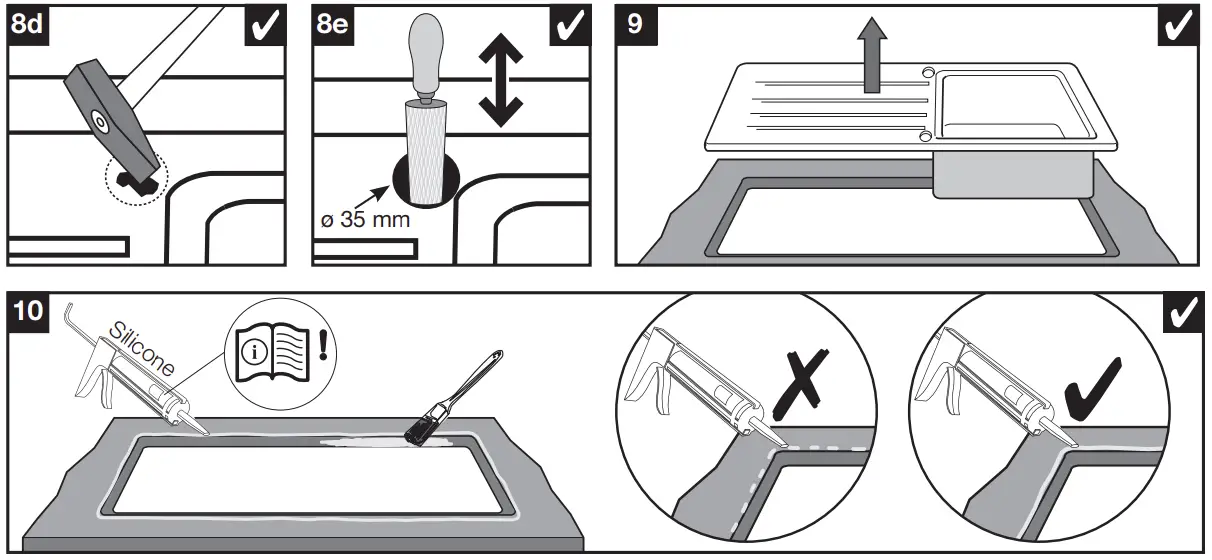 8d
8e
ø 35 mm
9
10
Silicone