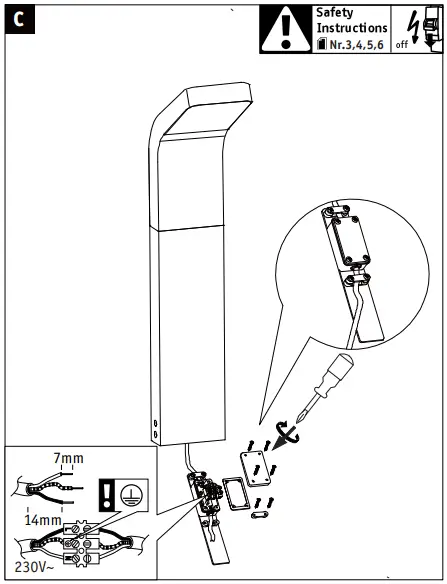 C

Safety Instructions
Nr.3,4,5,6

off

7mm

14mm

230V~