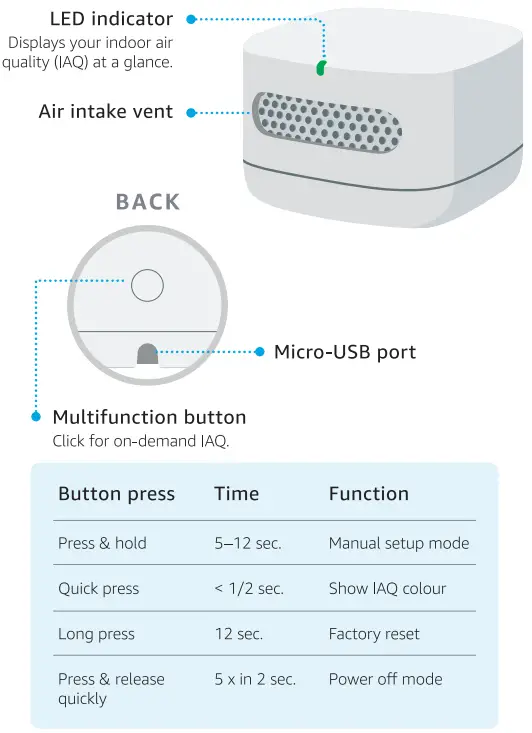 LED indicator
Displays your indoor air quality (IAQ) at a glance.

Air intake vent

BACK

Micro-USB port

Multifunction button
Click for on-demand IAQ.

| Button press | Time | Function |
|---|---|---|
| Press & hold | 5–12 sec. | Manual setup mode |
| Quick press | < 1/2 sec. | Show IAQ colour |
| Long press | 12 sec. | Factory reset |
| Press & release quickly | 5 x in 2 sec. | Power off mode |