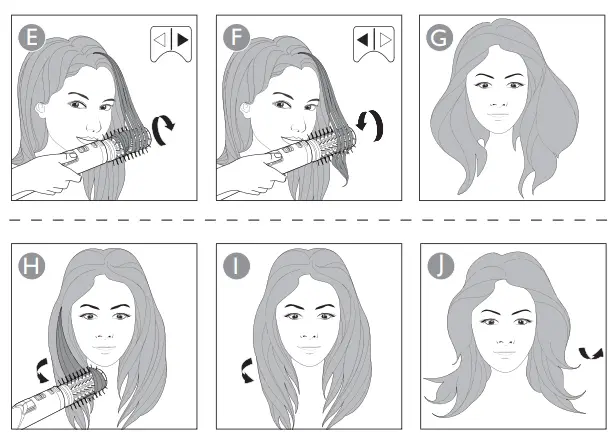 E

F

G

H

I

J