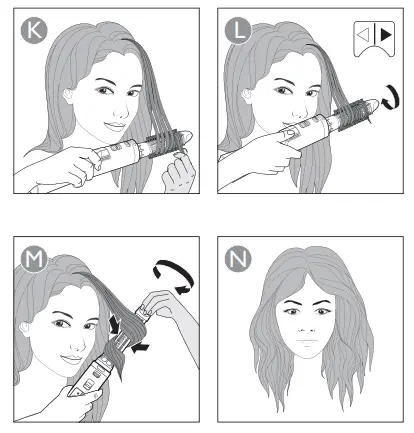 K

L

M

N