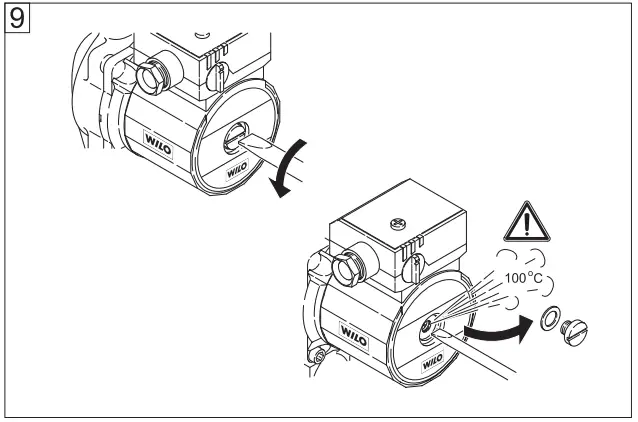 9

WILO

WILO

100°C

WILO

WILO