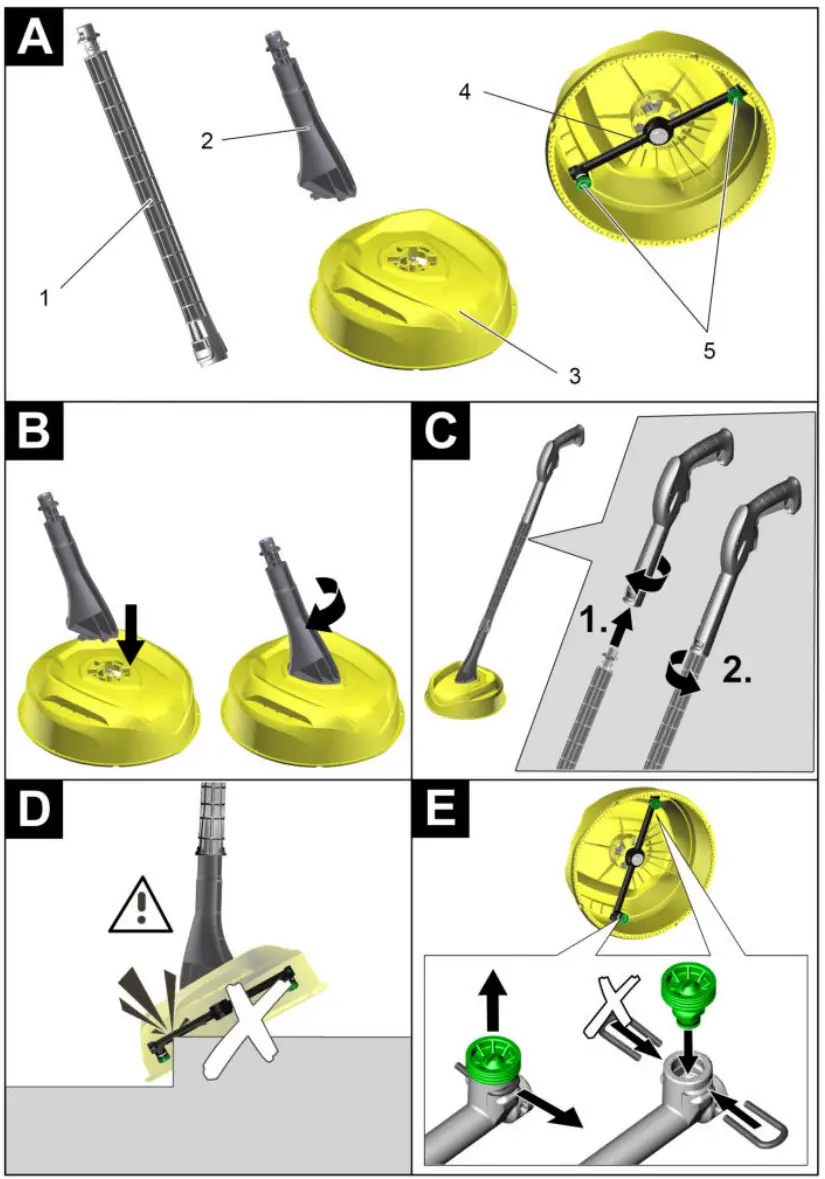 A

4

2

1

3

5

B

C

1.

2.

D

E