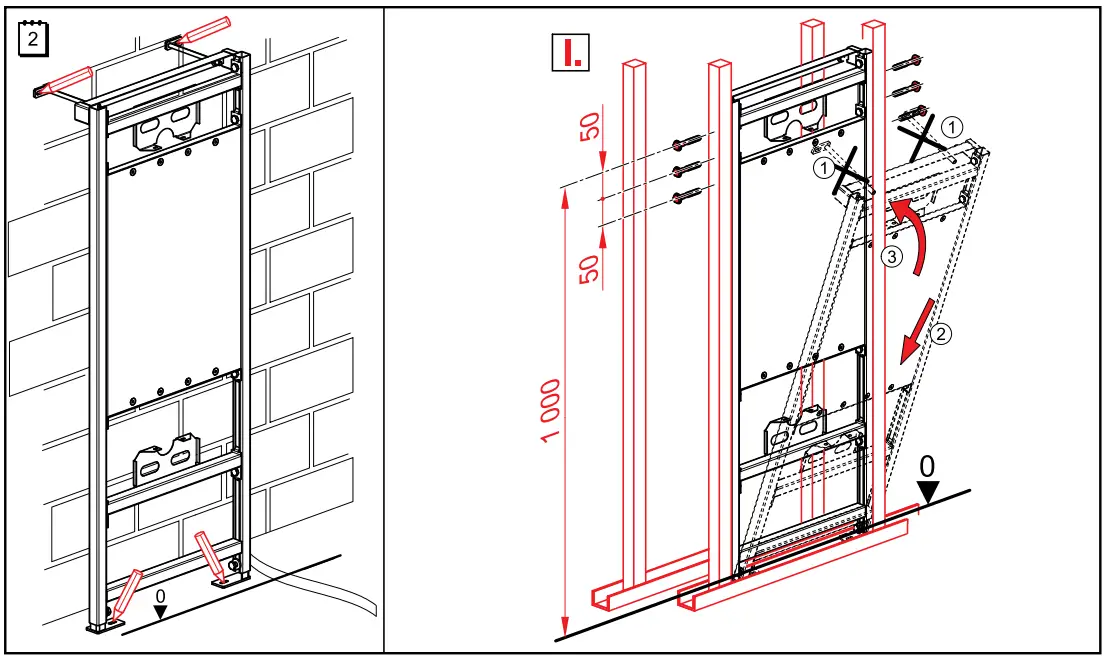 2

0

I.

50

50

1 000

①

①

③

②

0