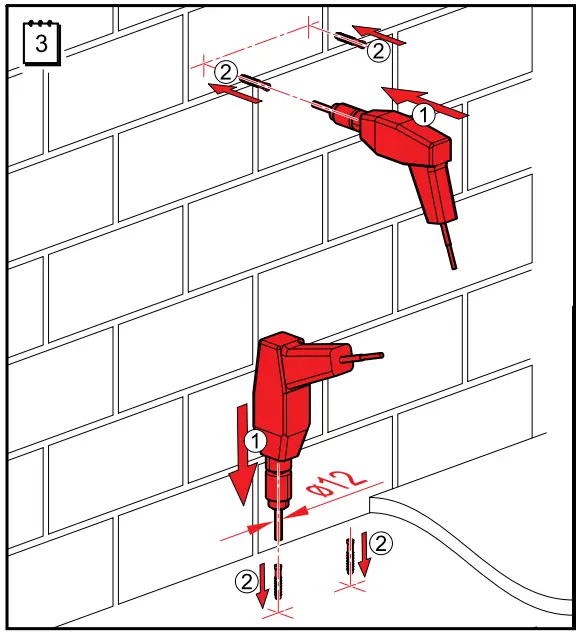 3

2

2

1

1

ø12

2

2