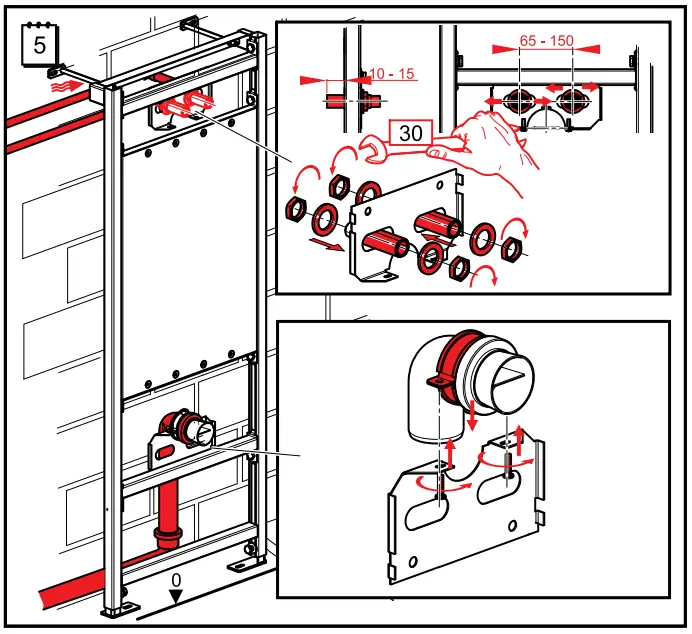 5

10 - 15

65 - 150

30

0