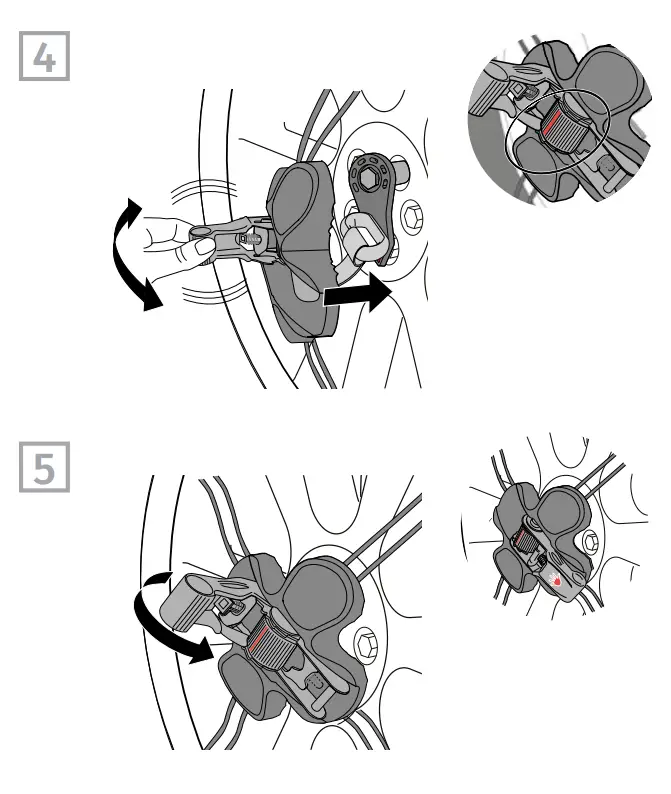 4

5