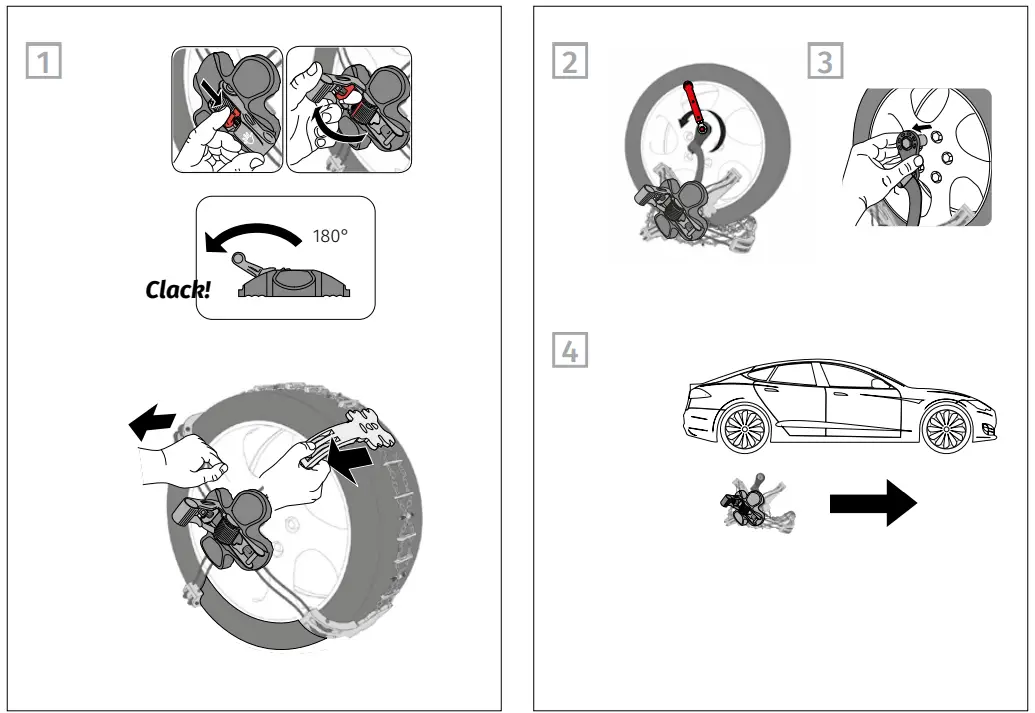 1

180°

Clack!

2

3

4