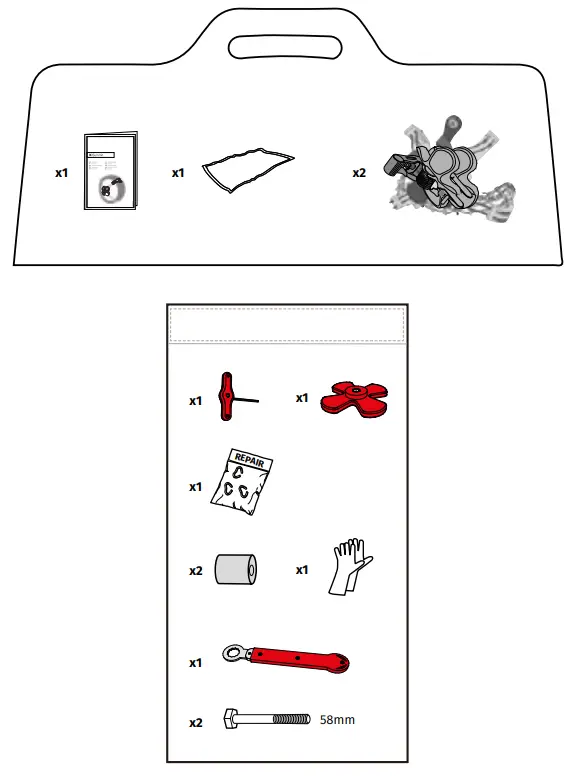 x1

x1

x2

x1

x1

REPAIR

x1

x2

x1

x1

x2

58mm