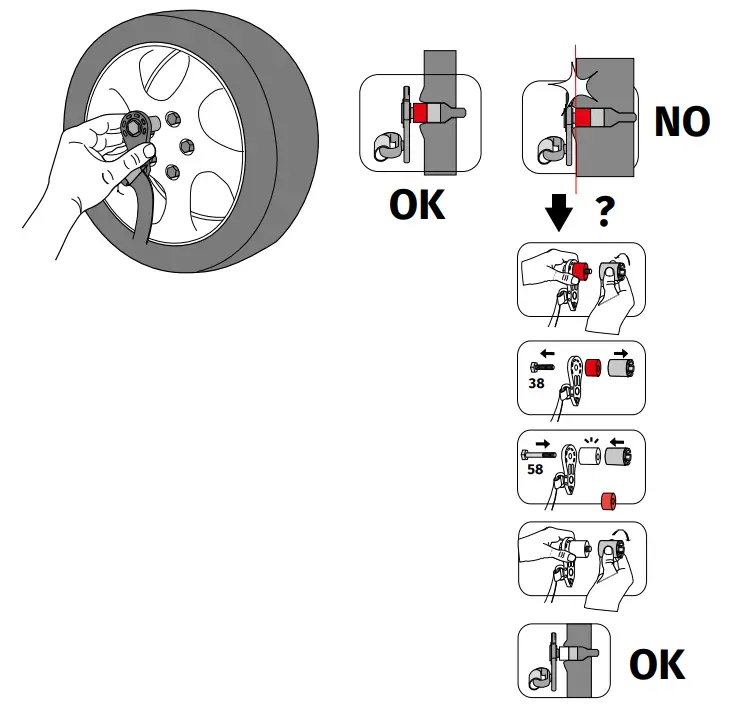 OK

NO

?

38

58

OK