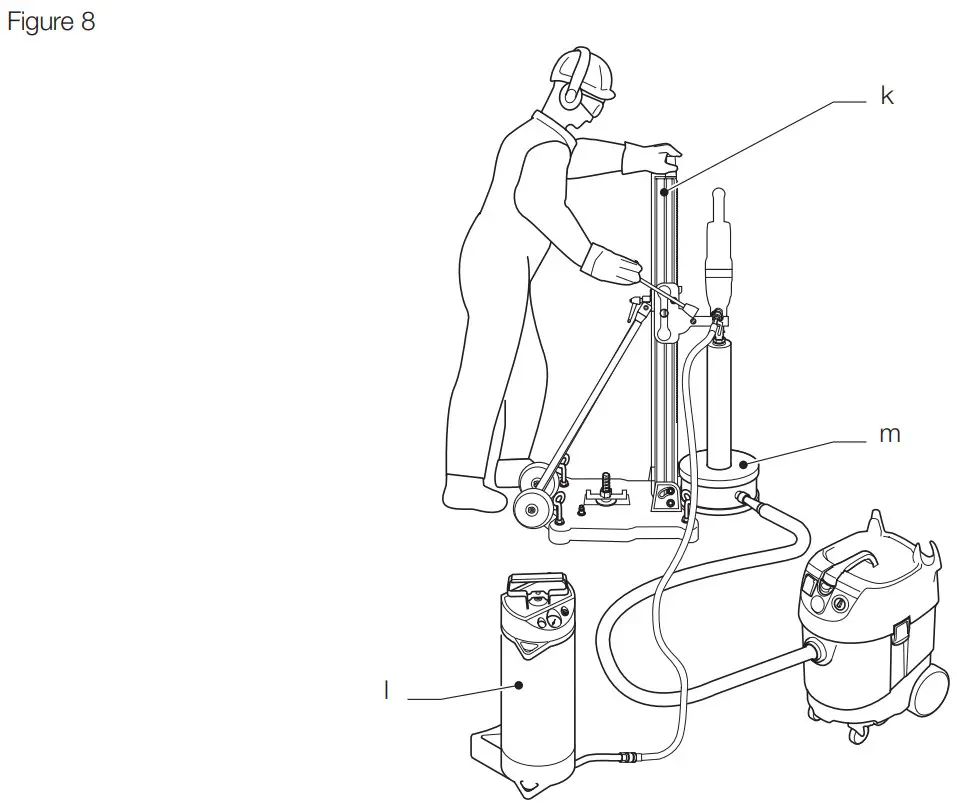 Figure 8

k

m

l