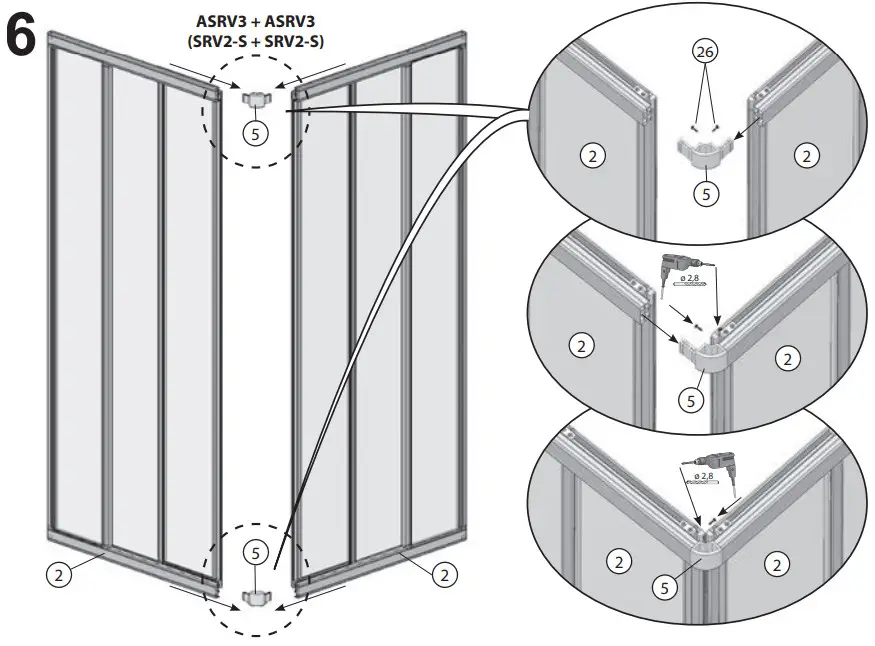 6

ASRV3 + ASRV3
(SRV2-S + SRV2-S)

5

5

2

2

26

2

2

5

ø 2,8

2

2

5

ø 2,8

2

2

5