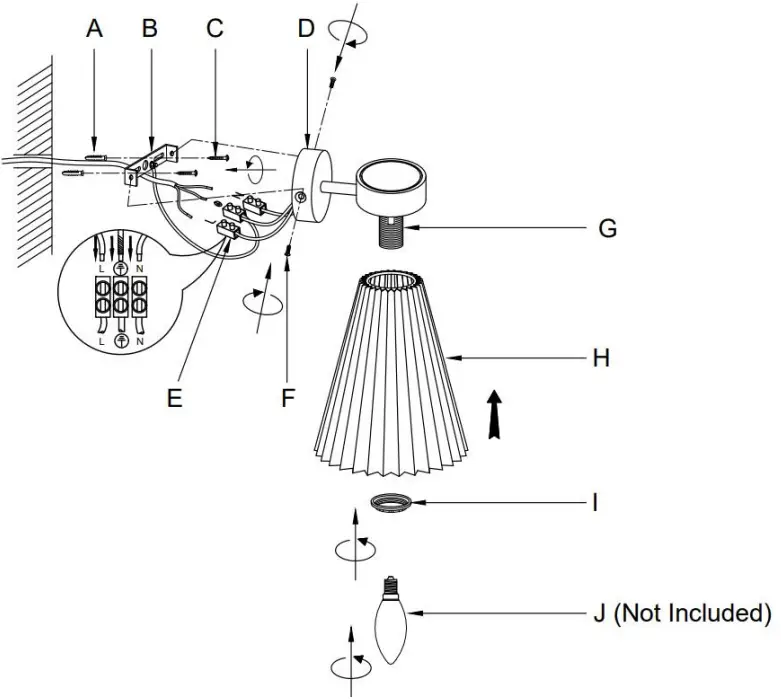 A
B
C
D
L
N
L
N
E
F
G
H
I
J (Not Included)