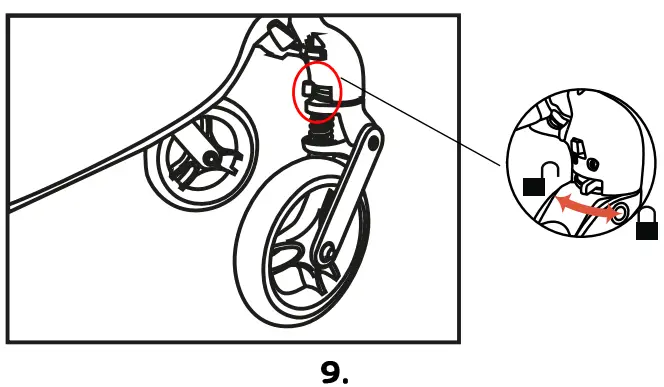 9.