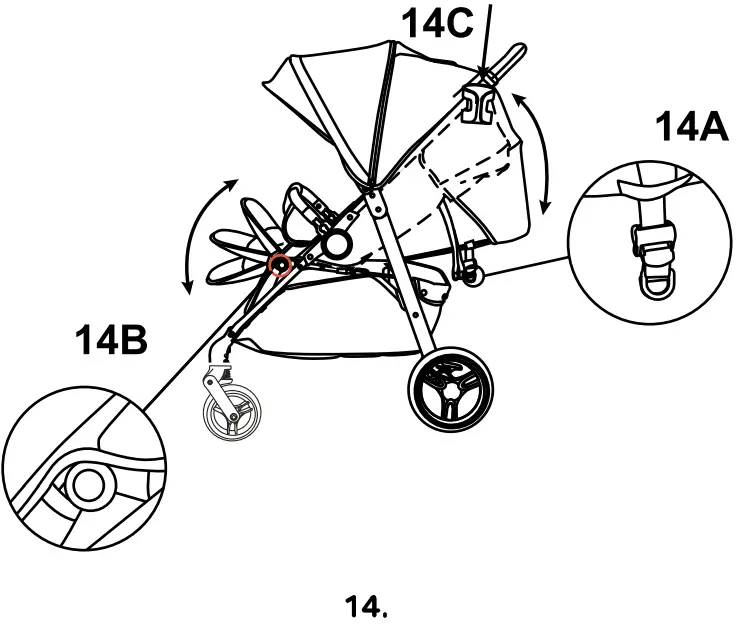 14C

14A

14B

14.