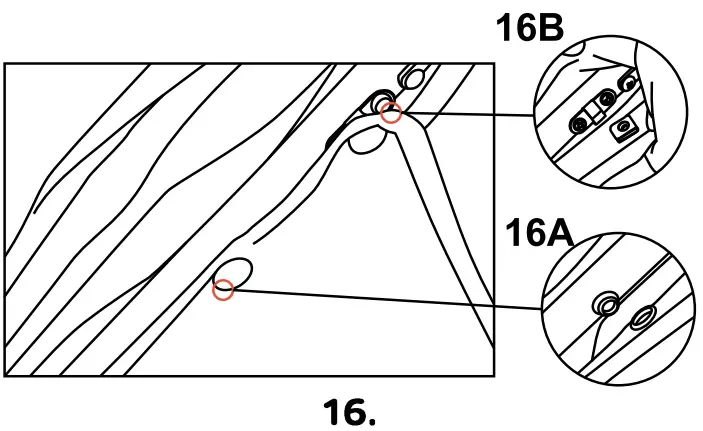 16B

16A

16.