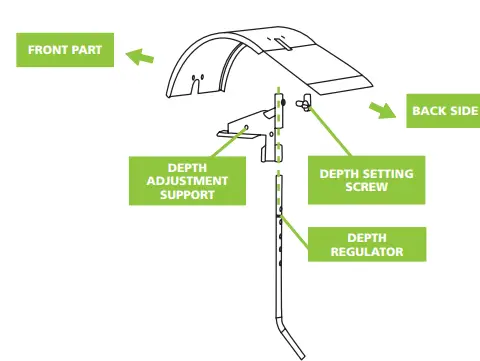 FRONT PART

BACK SIDE

DEPTH ADJUSTMENT SUPPORT

DEPTH SETTING SCREW

DEPTH REGULATOR