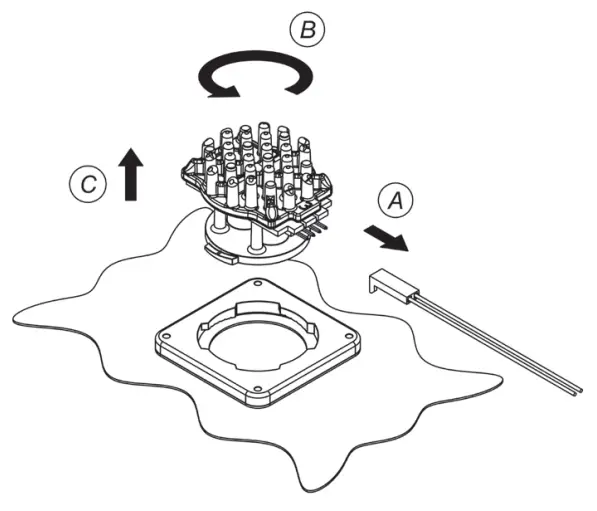 B

C

A