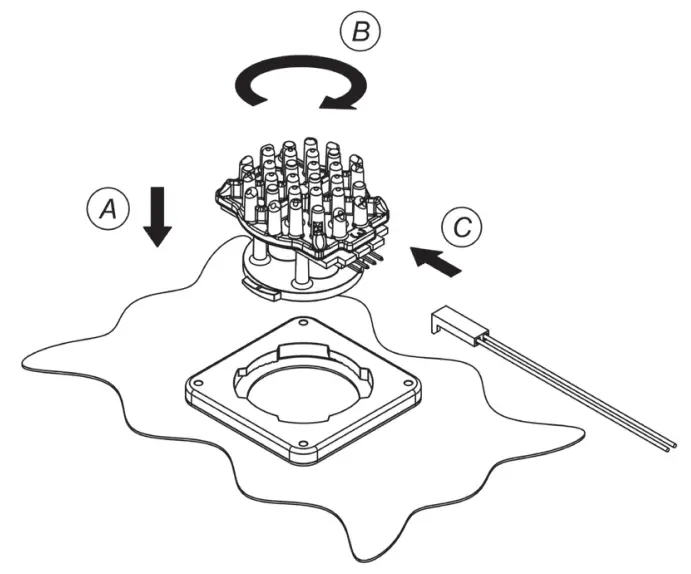 B
A
C