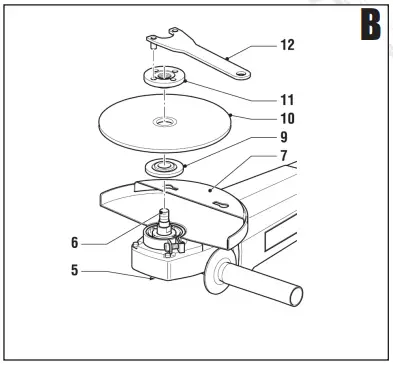 B

12

11

10

9

7

6

5