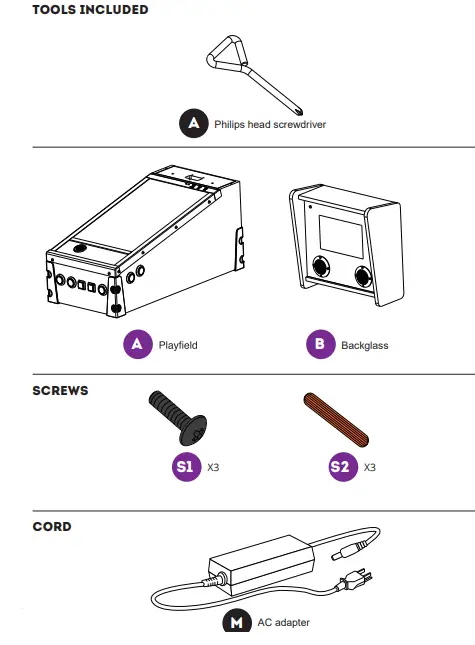 TOOLS INCLUDED

A Philips head screwdriver

A Playfield

B Backglass

SCREWS

S1 X3

S2 X3

CORD

M AC adapter