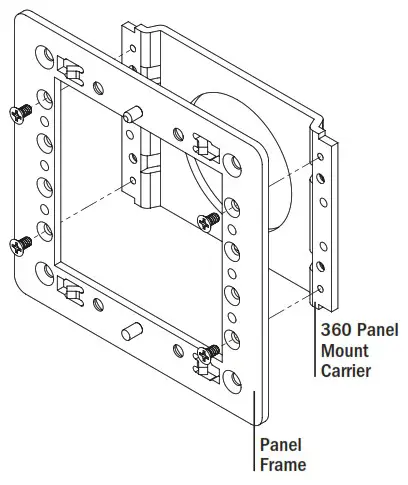 360 Panel Mount Carrier

Panel Frame