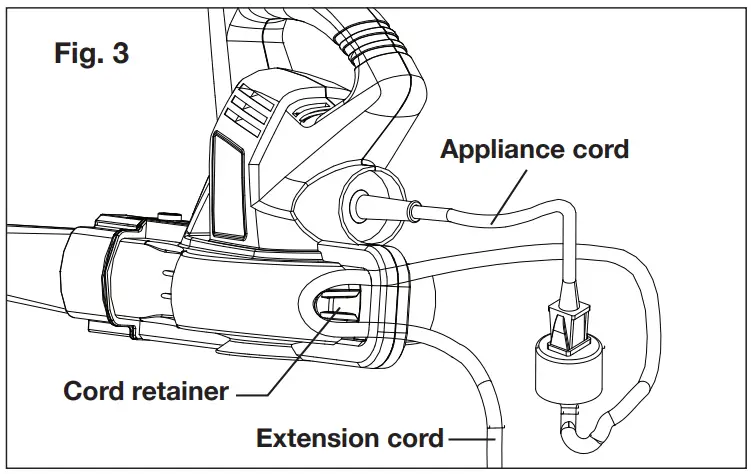 Fig. 3

Appliance cord

Cord retainer

Extension cord