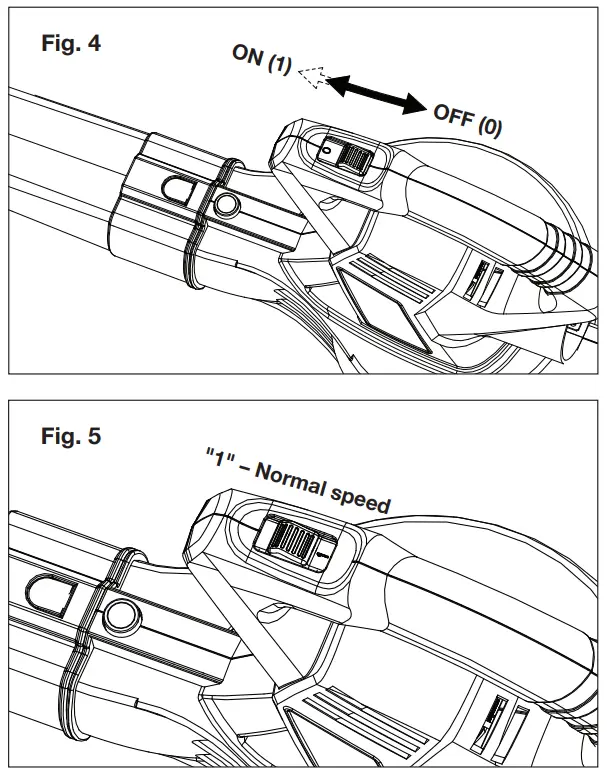 Fig. 4

ON (1)

OFF (0)

Fig. 5

"1" – Normal speed