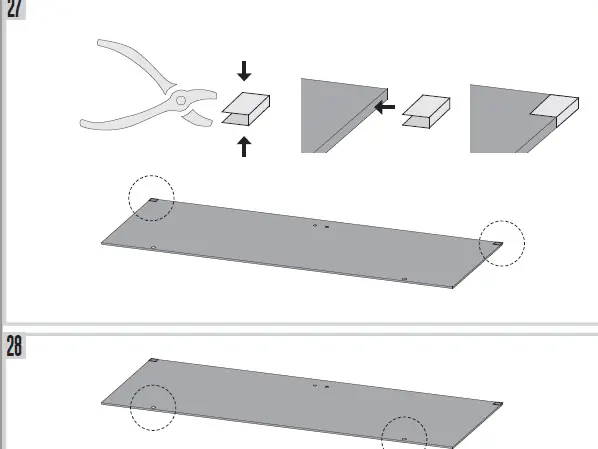 27

28