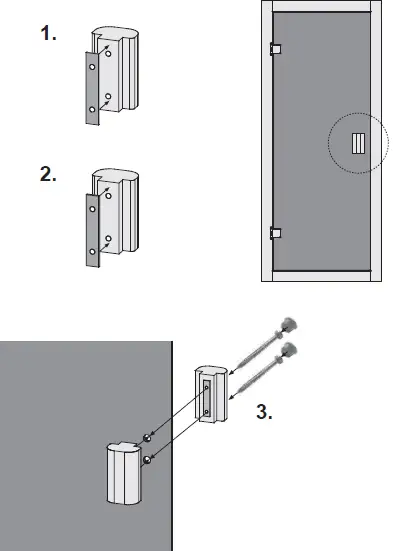 1.

2.

3.