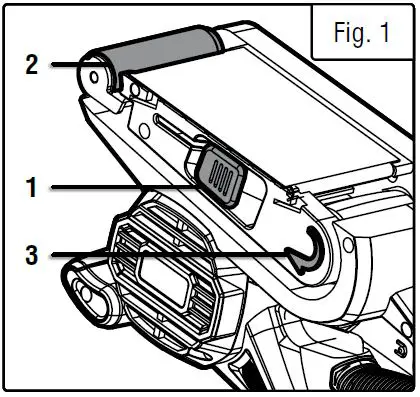 Fig. 1

2

1

3