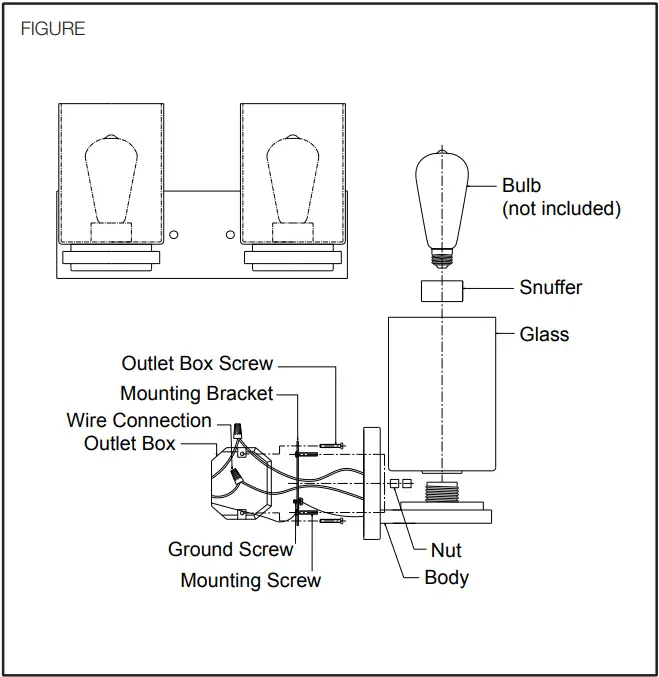 FIGURE

Bulb
(not included)

Snuffer

Glass

Outlet Box Screw

Mounting Bracket

Wire Connection

Outlet Box

Ground Screw

Mounting Screw

Nut

Body