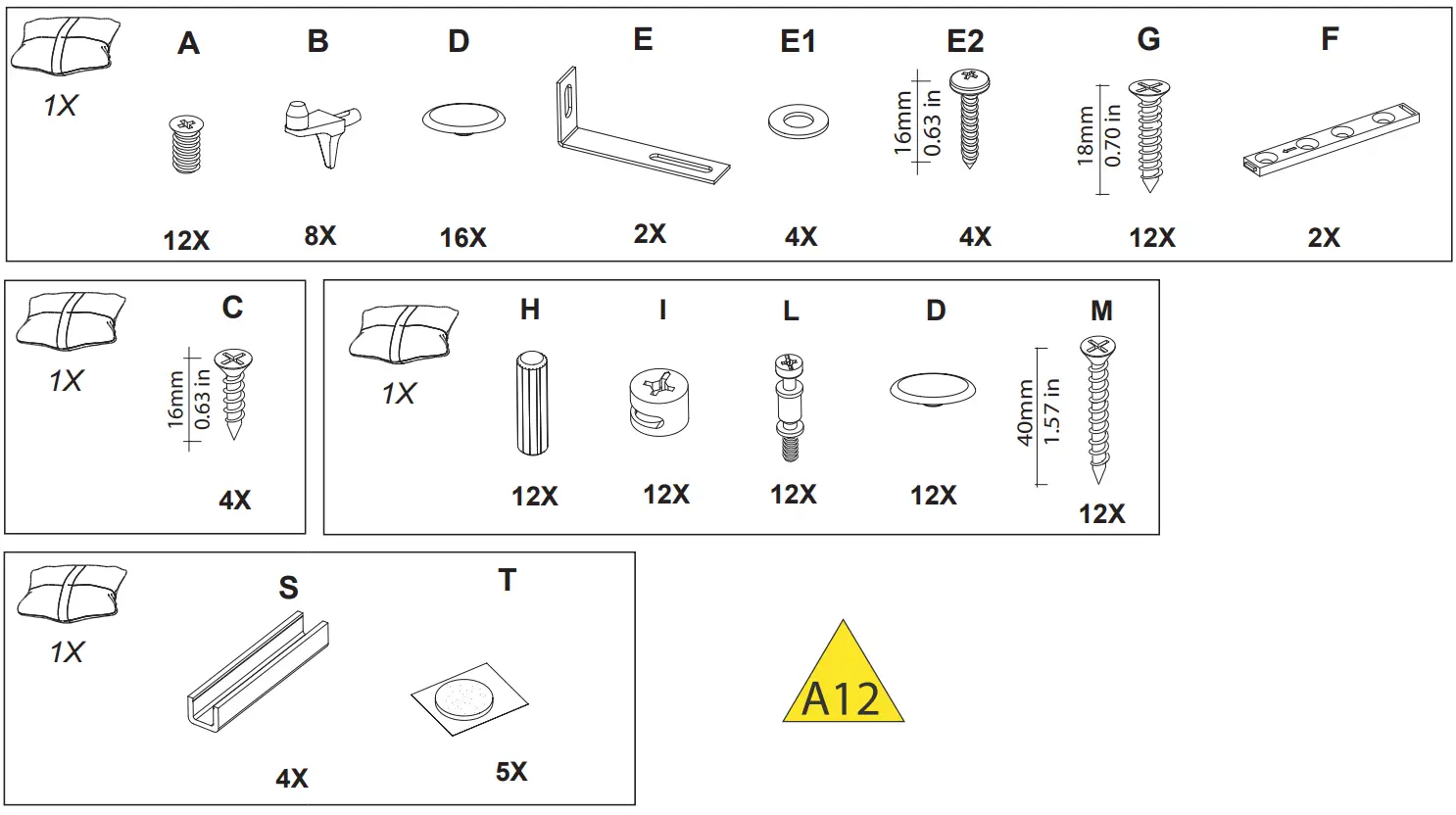 1X

A
12X

B
8X

D
16X

E
2X

E1
4X

E2
16mm
0.63 in
4X

G
18mm
0.70 in
12X

F
2X

1X

C
16mm
0.63 in
4X

1X

H
12X

I
12X

L
12X

D
12X

M
40mm
1.57 in
12X

1X

S
4X

T
5X

A12