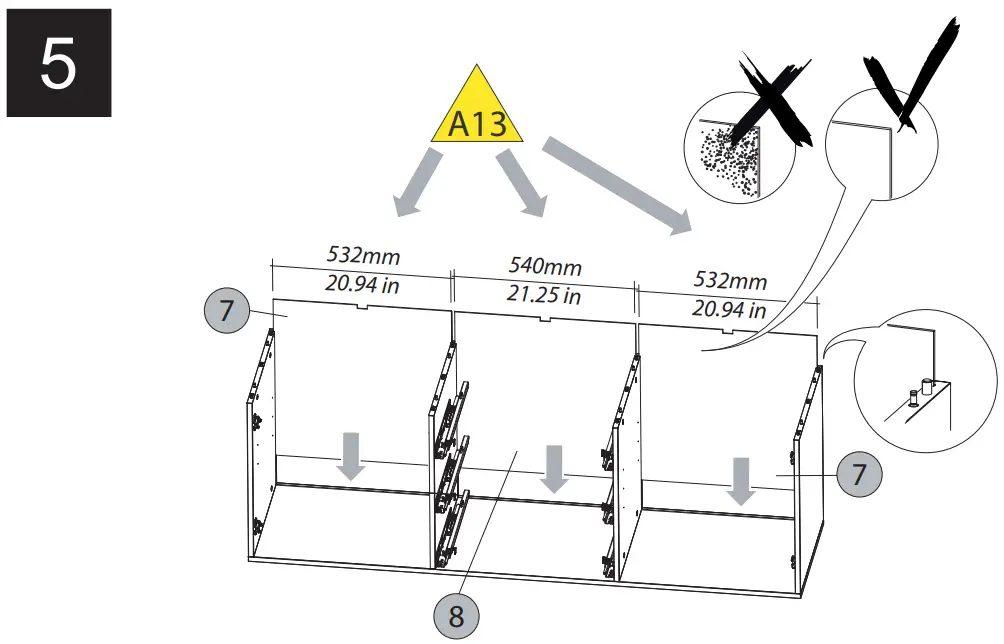 5

A13

532mm
20.94 in

540mm
21.25 in

532mm
20.94 in

7

7

8