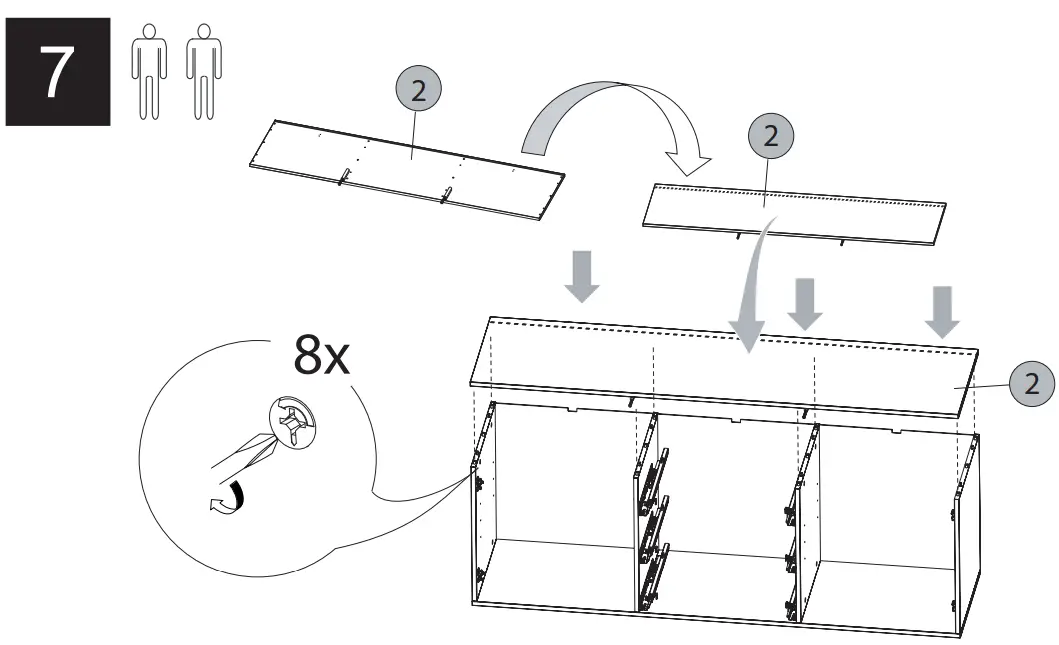 7

2

2

8x

2