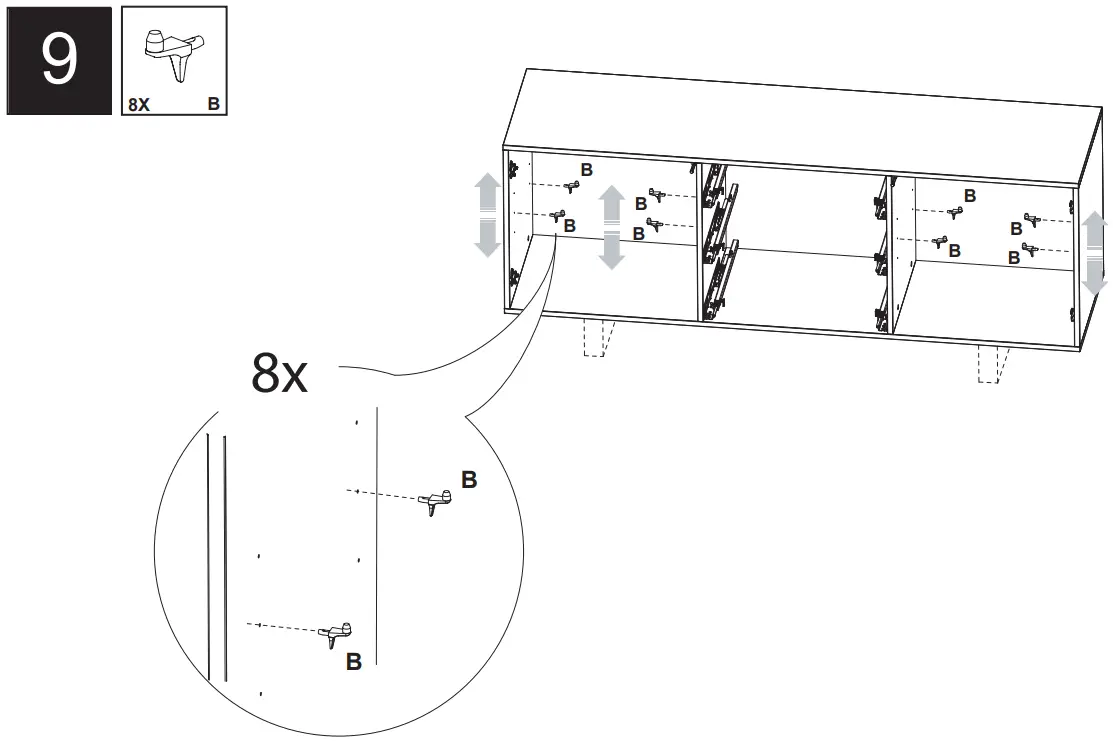 9

8X B

B
B
B
B
B
B
B
B

8x

B
B