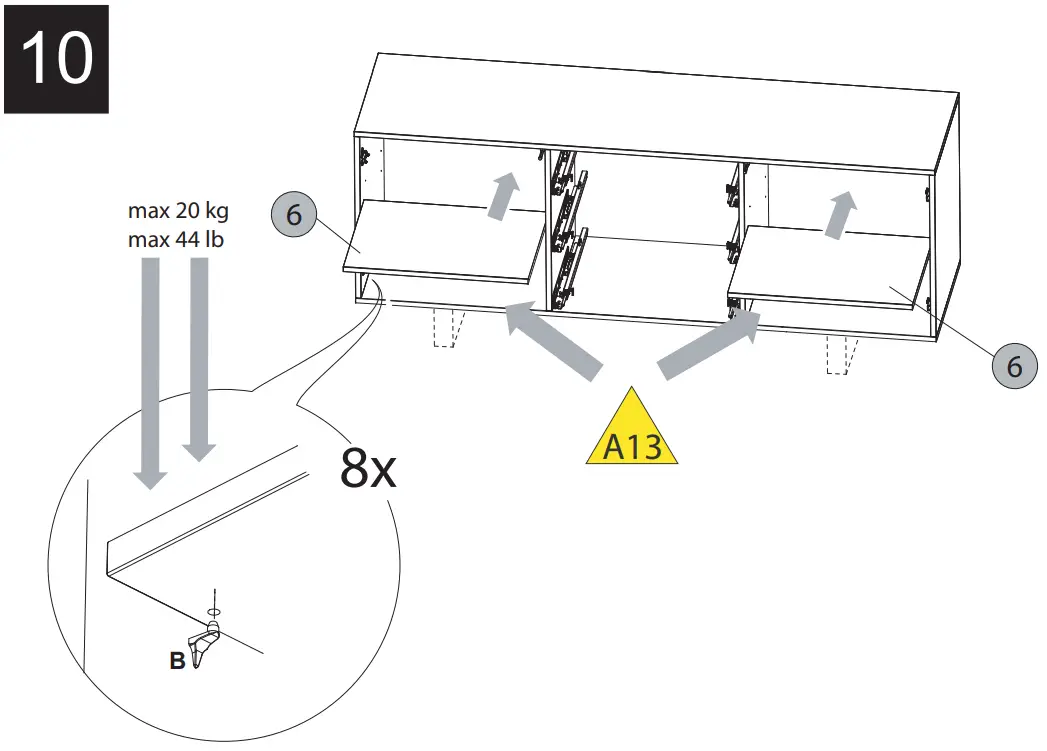 10

max 20 kg
max 44 lb

6

6

A13

8x

B