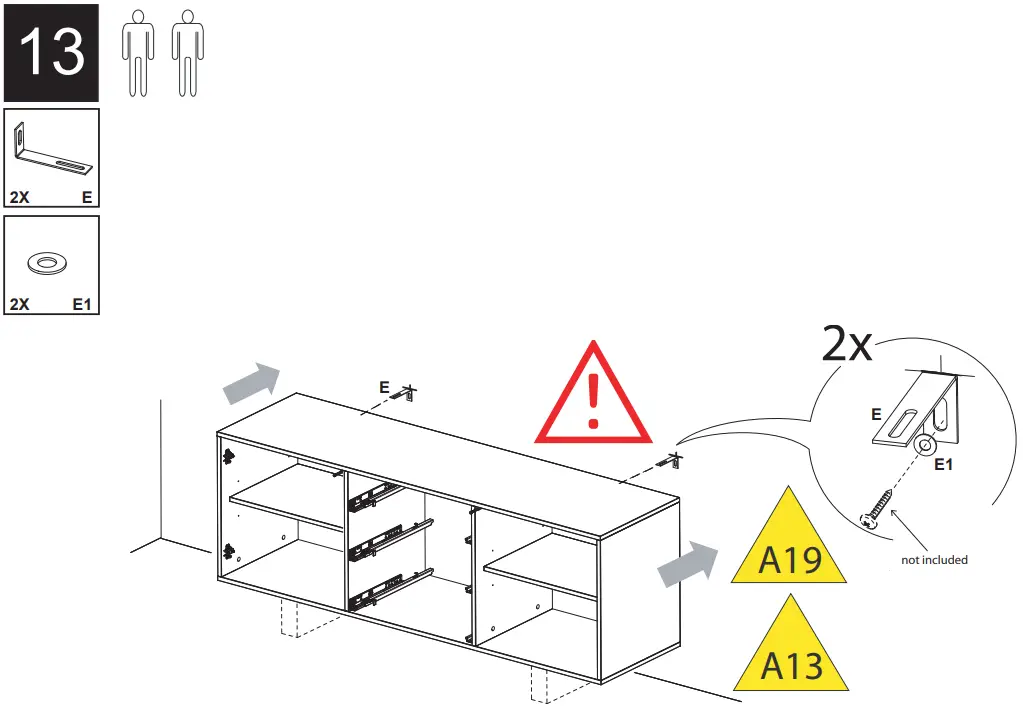 13

2X E

2X E1

E

2x

E

E1

not included

A19

A13