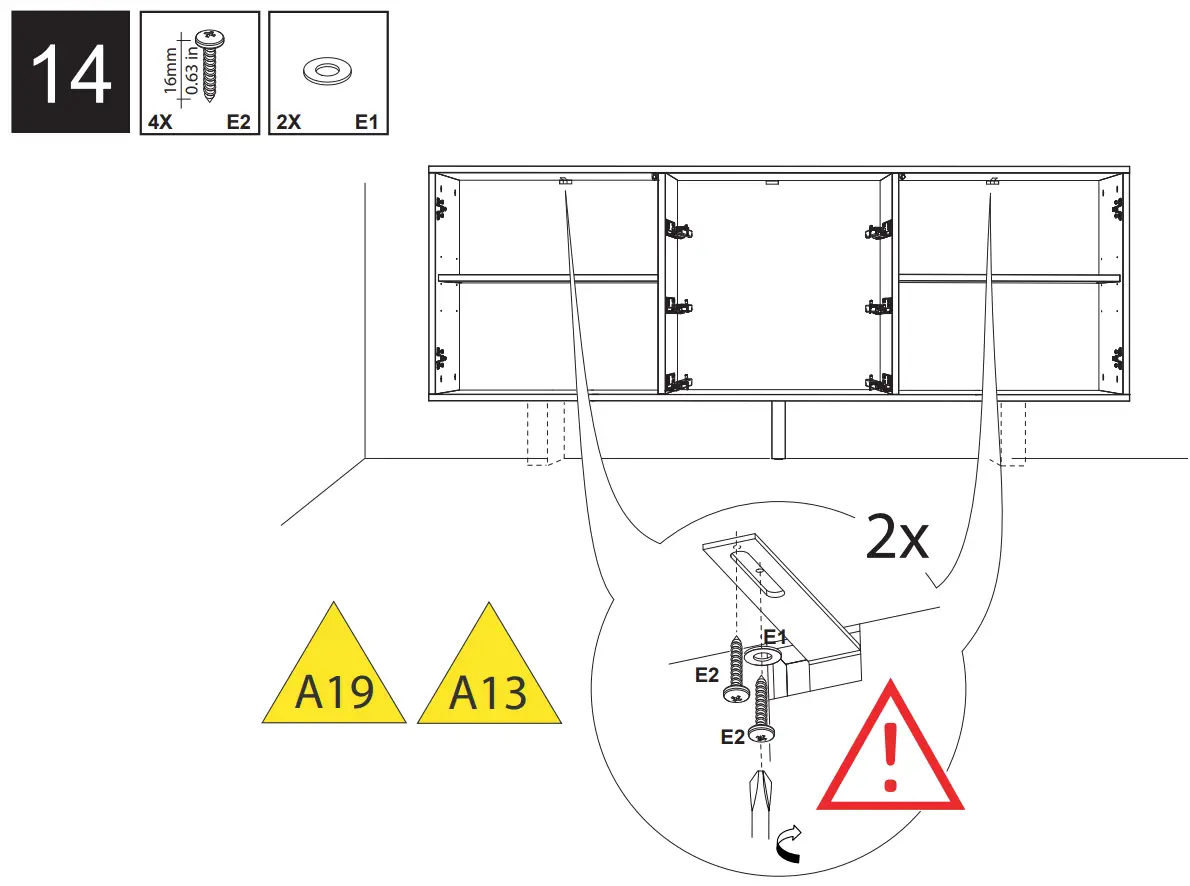 14

16mm
0.63 in
4X E2

2X E1

2x

E1
E2
E2

A19
A13

!