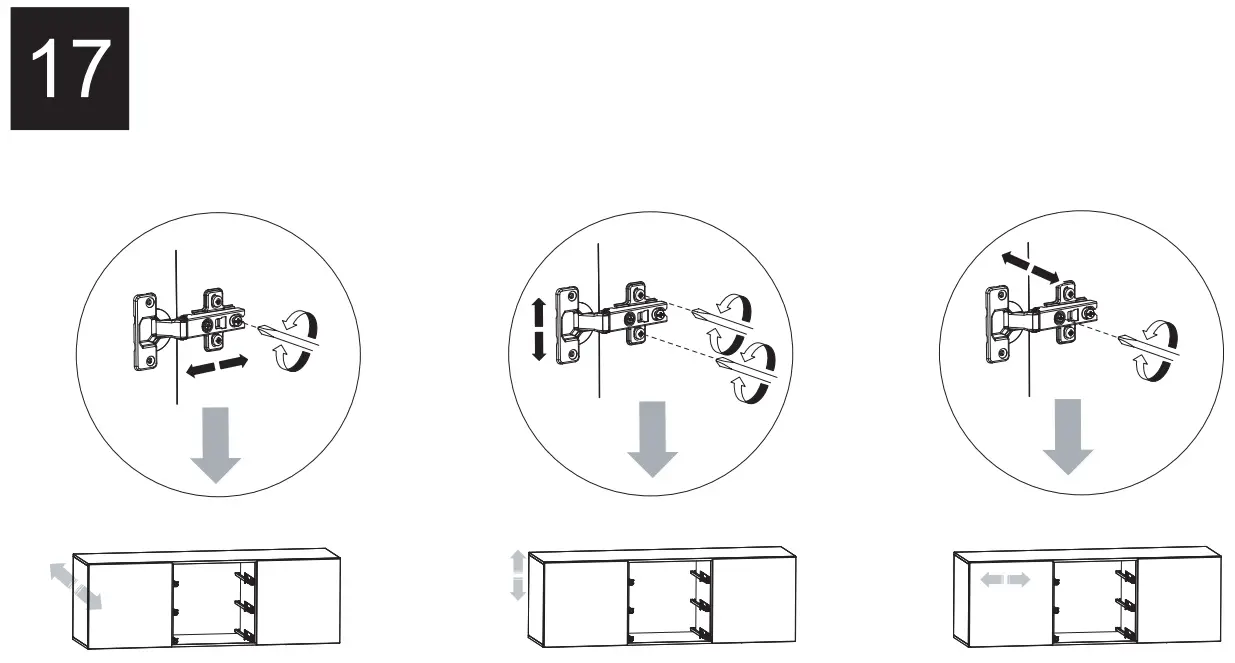 17