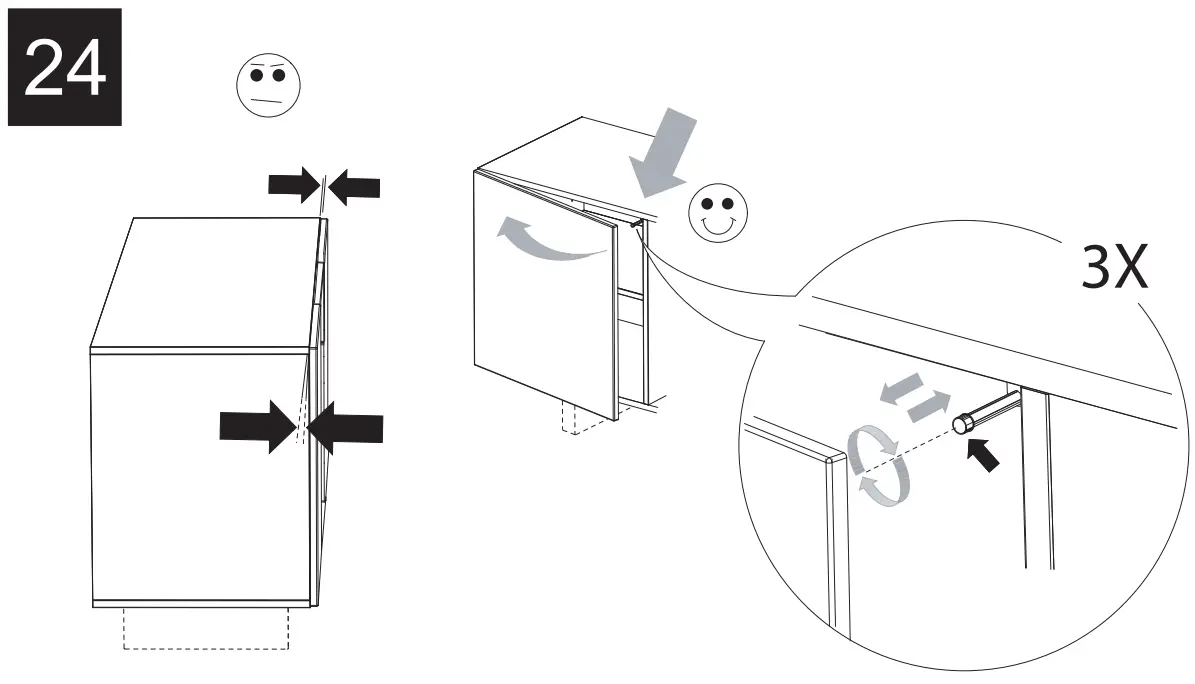 24

3X