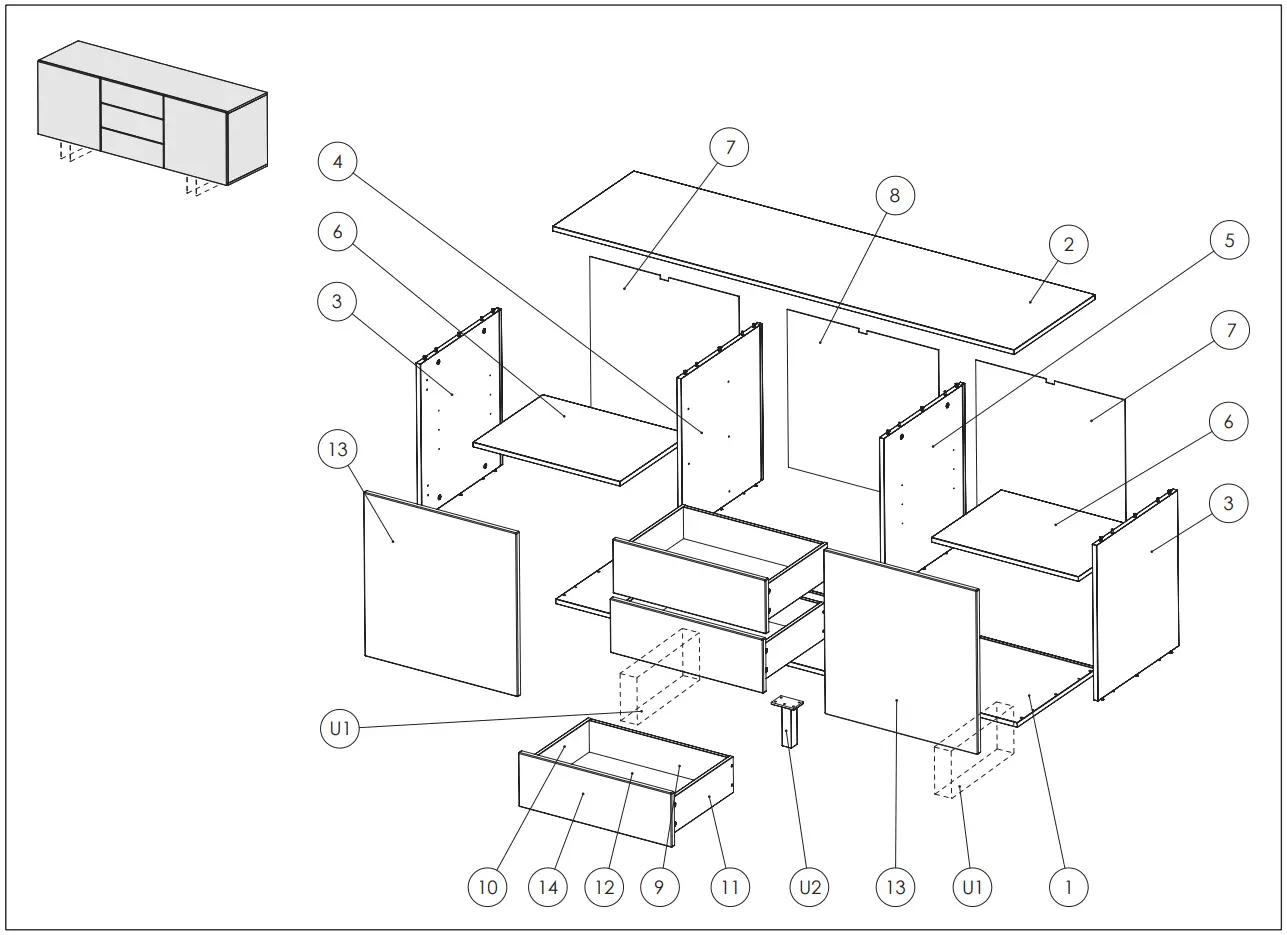 4
6
3
13
7
8
2
5
7
6
3
U1
10
14
12
9
11
U2
13
U1
1